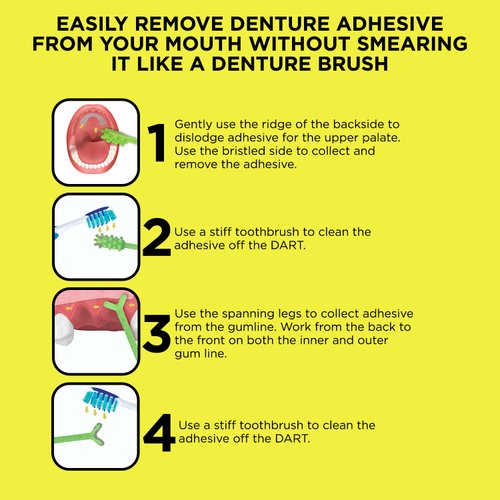 EASILY REMOVE DENTURE ADHESIVE FROM YOUR MOUTH WITHOUT SMEARING IT LIKE A DENTURE BRUSH

1 Gently use the ridge of the backside to dislodge adhesive for the upper palate. Use the bristled side to collect and remove the adhesive.

2 Use a stiff toothbrush to clean the adhesive off the DART.

3 Use the spanning legs to collect adhesive from the gumline. Work from the back to the front on both the inner and outer gum line.

4 Use a stiff toothbrush to clean the adhesive off the DART.