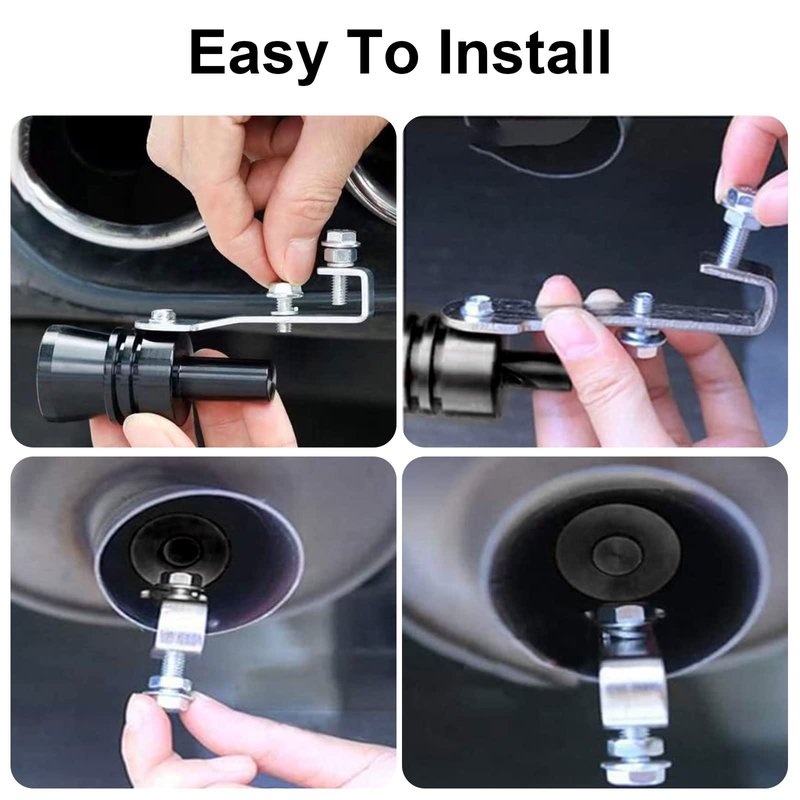 Easy To Install