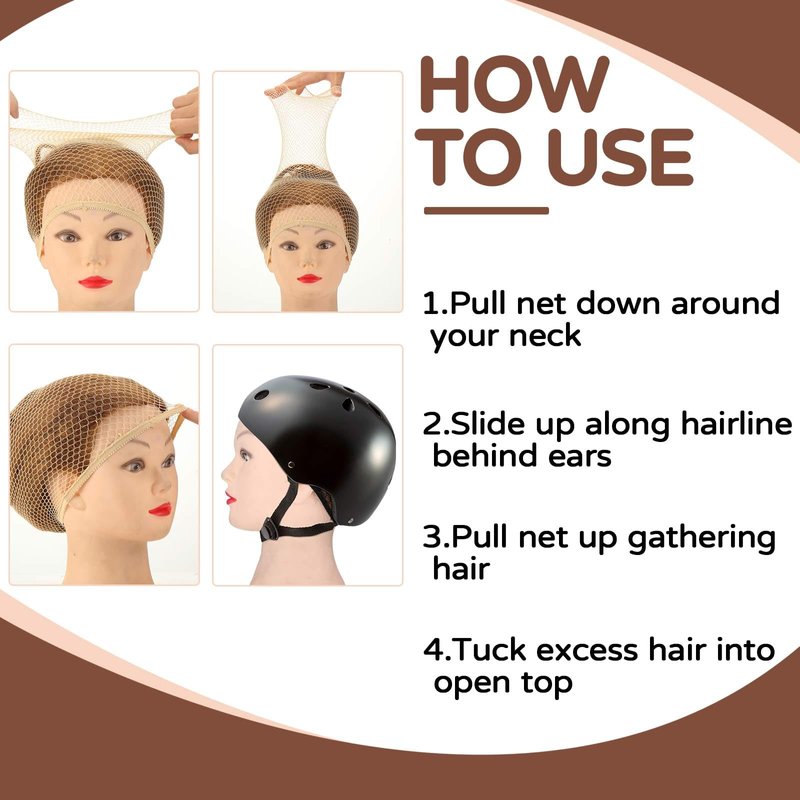 HOW TO USE

1.Pull net down around your neck

2.Slide up along hairline behind ears

3.Pull net up gathering hair

4.Tuck excess hair into open top