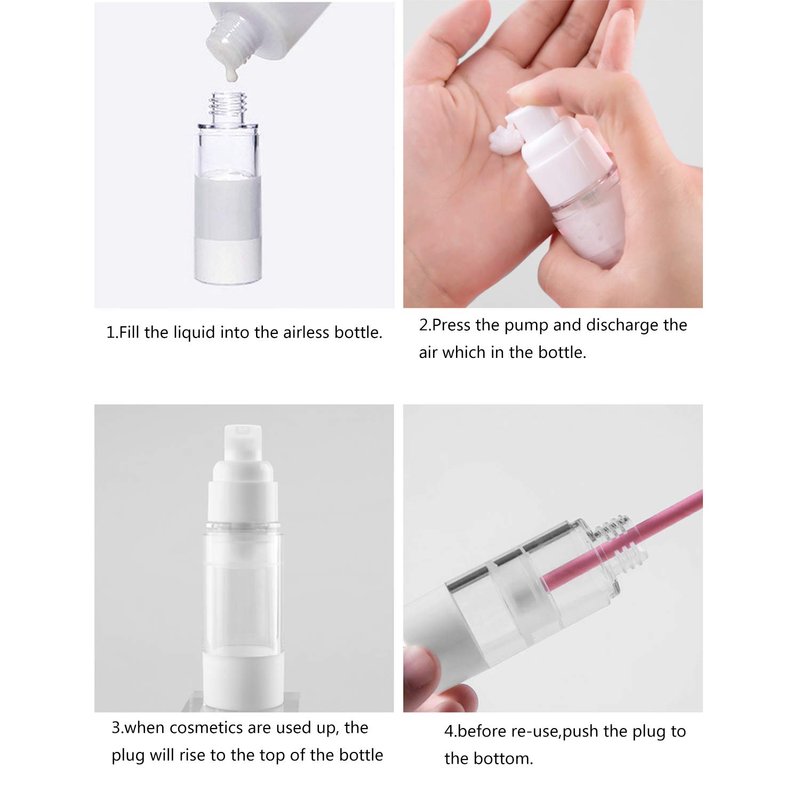 1.Fill the liquid into the airless bottle.

2.Press the pump and discharge the air which in the bottle.

3.when cosmetics are used up, the plug will rise to the top of the bottle

4.before re-use,push the plug to the bottom.