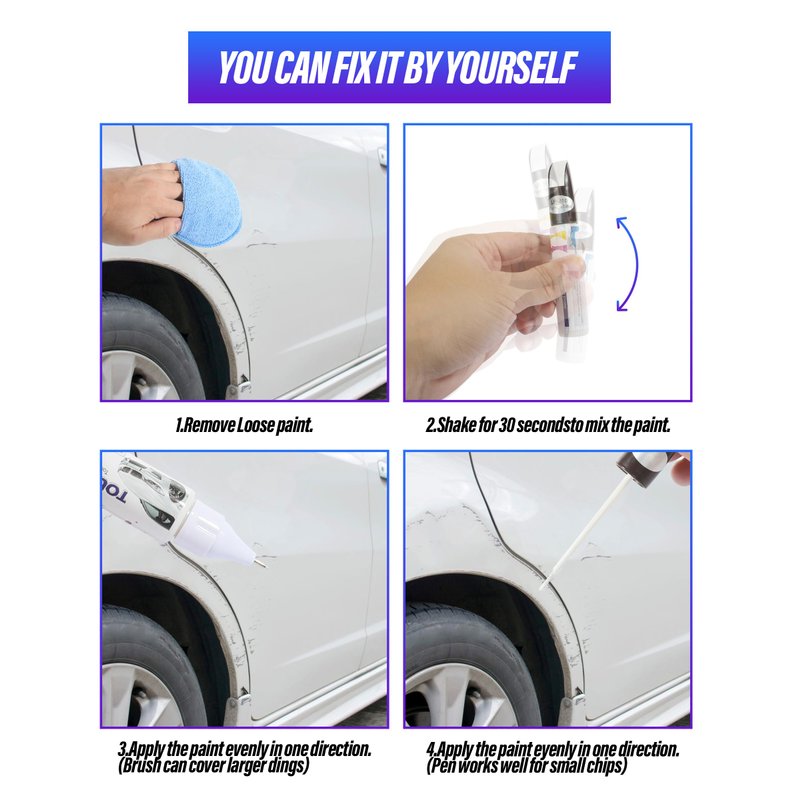 YOU CAN FIX IT BY YOURSELF

1.Remove Loose paint.

2.Shake for 30 secondsto mix the paint.

TO

3.Apply the paint evenly in one direction. (Brush can cover larger dings)

4.Apply the paint evenly in one direction. (Pen works well for small chips)