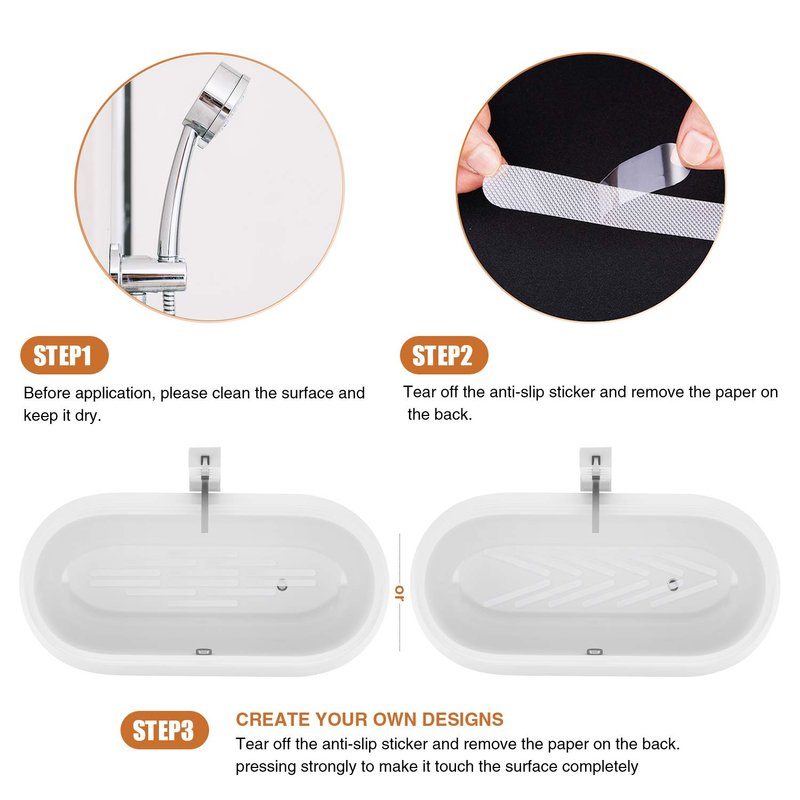 STEP1
Before application, please clean the surface and keep it dry.

STEP2
Tear off the anti-slip sticker and remove the paper on the back.

or

STEP3
CREATE YOUR OWN DESIGNS
Tear off the anti-slip sticker and remove the paper on the back. pressing strongly to make it touch the surface completely