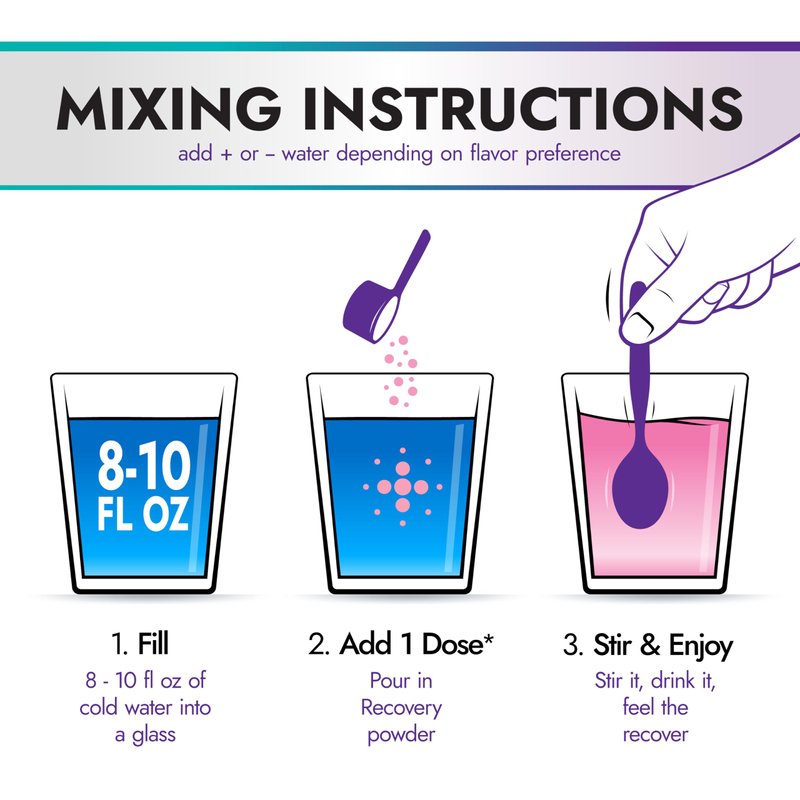 MIXING INSTRUCTIONS
add + or – water depending on flavor preference

8-10 FL OZ

1. Fill
8 - 10 fl oz of cold water into a glass

2. Add 1 Dose*
Pour in Recovery powder

3. Stir & Enjoy
Stir it, drink it, feel the recover