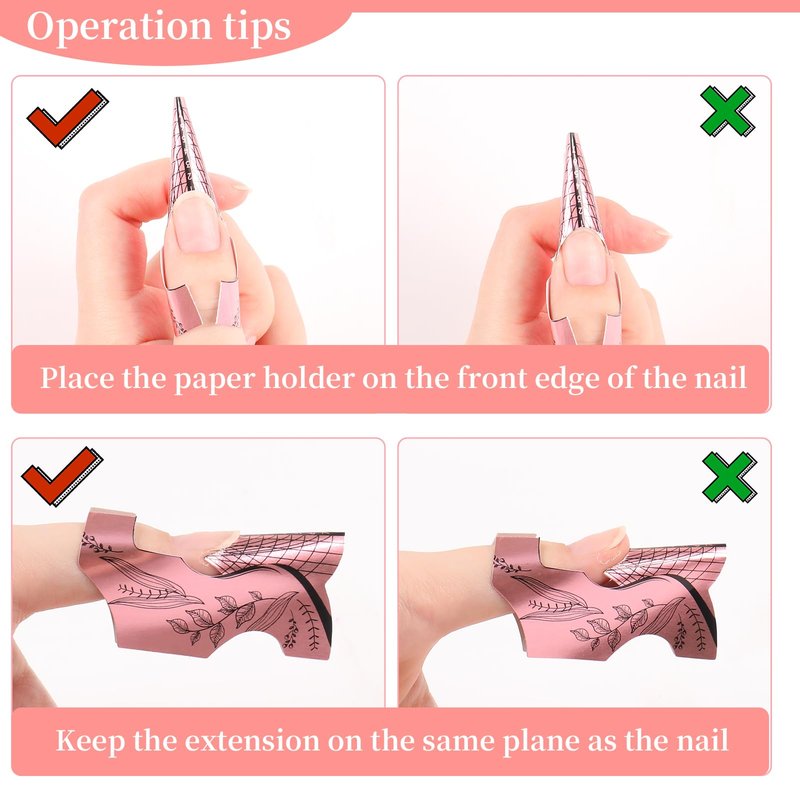 Operation tips

Place the paper holder on the front edge of the nail

Keep the extension on the same plane as the nail