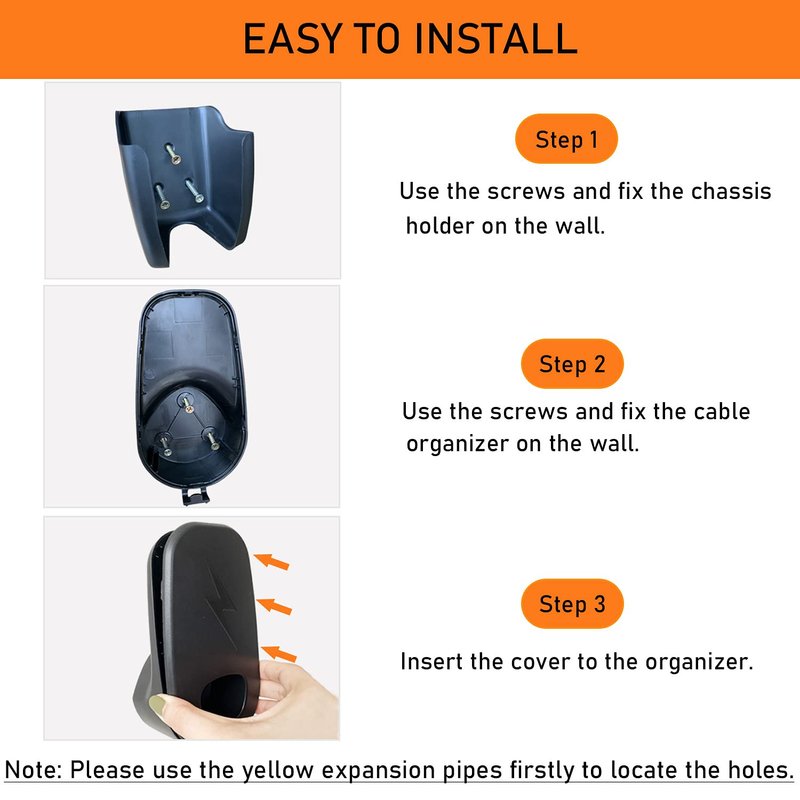 EASY TO INSTALL

Step 1

Use the screws and fix the chassis holder on the wall.

Step 2

Use the screws and fix the cable organizer on the wall.

Step 3

Insert the cover to the organizer.

Note: Please use the yellow expansion pipes firstly to locate the holes.