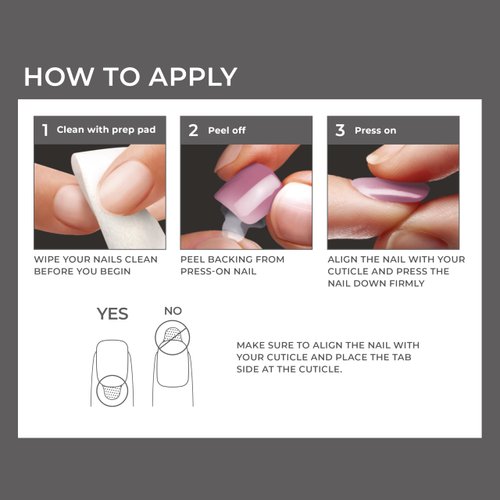 HOW TO APPLY

1 Clean with prep pad

WIPE YOUR NAILS CLEAN BEFORE YOU BEGIN

2 Peel off

PEEL BACKING FROM PRESS-ON NAIL

3 Press on

ALIGN THE NAIL WITH YOUR CUTICLE AND PRESS THE NAIL DOWN FIRMLY

YES

NO

MAKE SURE TO ALIGN THE NAIL WITH YOUR CUTICLE AND PLACE THE TAB SIDE AT THE CUTICLE.