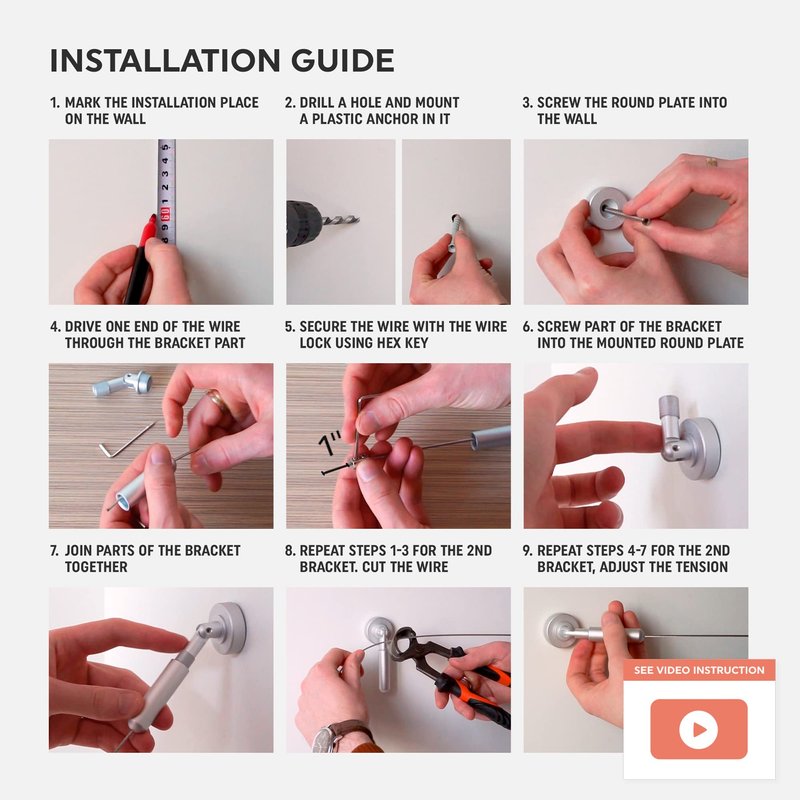 INSTALLATION GUIDE

1. MARK THE INSTALLATION PLACE ON THE WALL

2. DRILL A HOLE AND MOUNT A PLASTIC ANCHOR IN IT

3. SCREW THE ROUND PLATE INTO THE WALL

4. DRIVE ONE END OF THE WIRE THROUGH THE BRACKET PART

5. SECURE THE WIRE WITH THE WIRE LOCK USING HEX KEY

1"

6. SCREW PART OF THE BRACKET INTO THE MOUNTED ROUND PLATE

7. JOIN PARTS OF THE BRACKET TOGETHER

8. REPEAT STEPS 1-3 FOR THE 2ND BRACKET. CUT THE WIRE

9. REPEAT STEPS 4-7 FOR THE 2ND BRACKET, ADJUST THE TENSION

SEE VIDEO INSTRUCTION