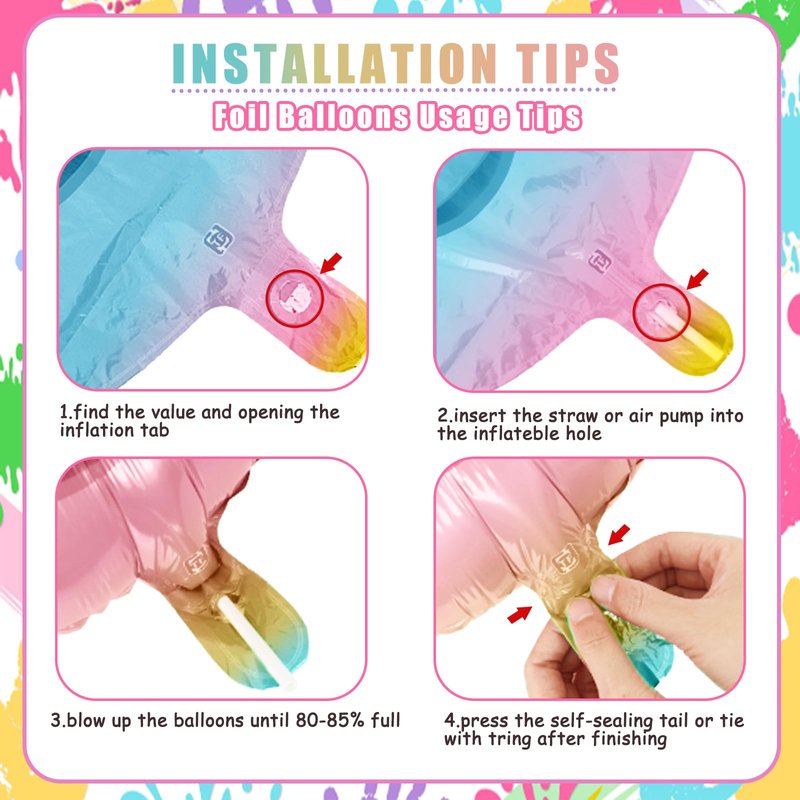 INSTALLATION TIPS

Foil Balloons Usage Tips

1.find the value and opening the inflation tab

2.insert the straw or air pump into the inflateble hole

3.blow up the balloons until 80-85% full

4.press the self-sealing tail or tie with tring after finishing