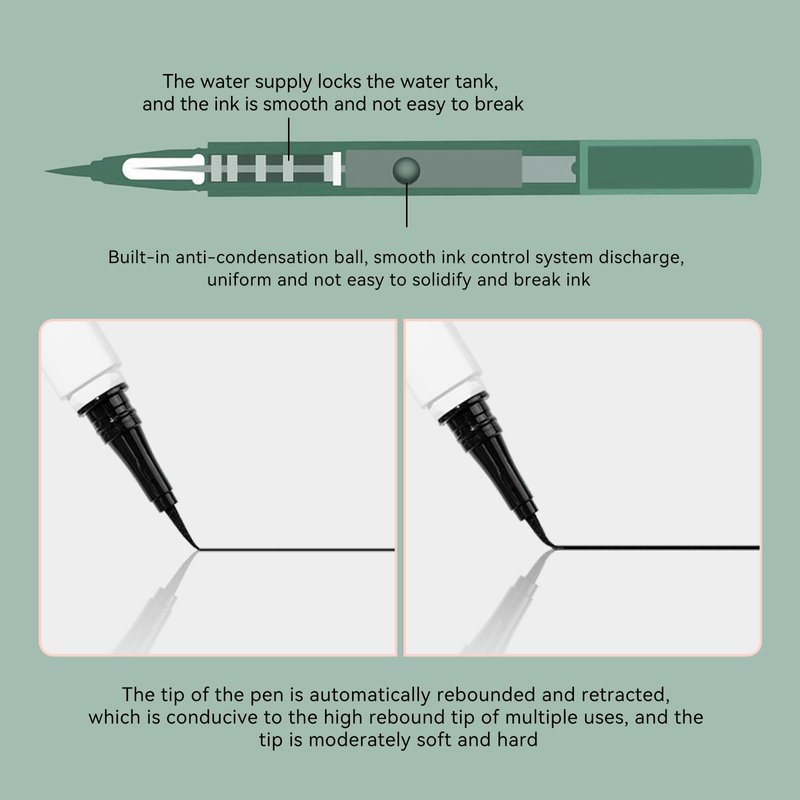 The water supply locks the water tank, and the ink is smooth and not easy to break

Built-in anti-condensation ball, smooth ink control system discharge, uniform and not easy to solidify and break ink

The tip of the pen is automatically rebounded and retracted, which is conducive to the high rebound tip of multiple uses, and the tip is moderately soft and hard