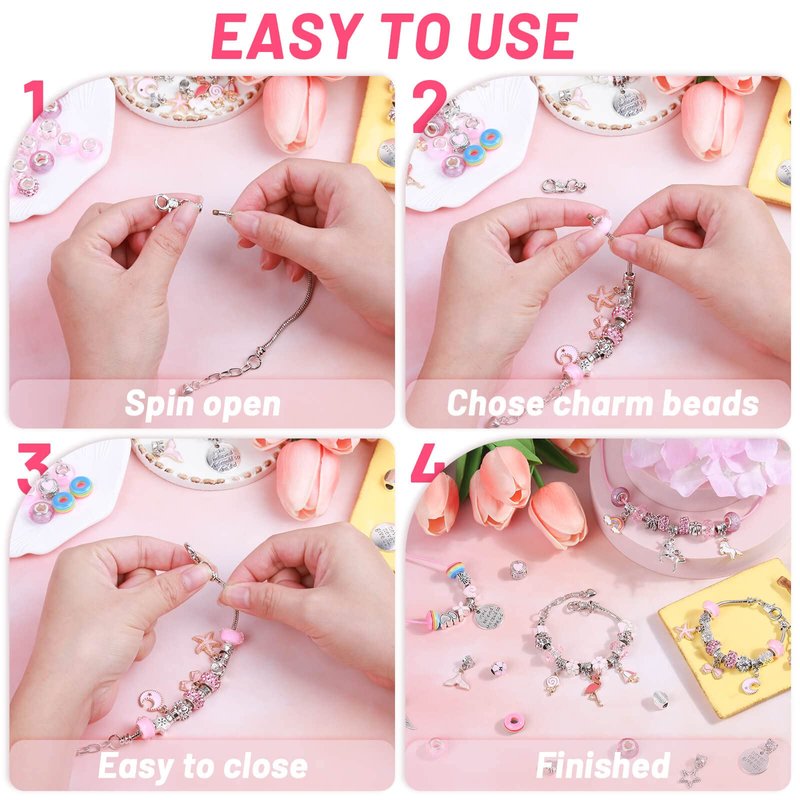 EASY TO USE

1

Spin open

2

Chose charm beads

3

Easy to close

4

Finished