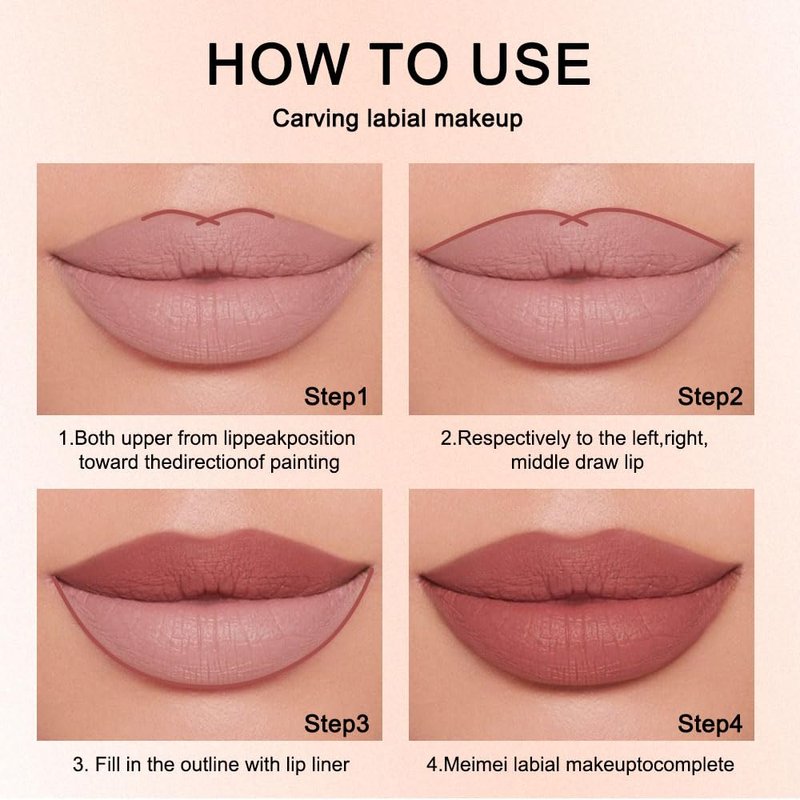 HOW TO USE
Carving labial makeup

Step1
1.Both upper from lippeakposition toward thedirectionof painting

Step2
2.Respectively to the left,right, middle draw lip

Step3
3. Fill in the outline with lip liner

Step4
4.Meimei labial makeuptocomplete