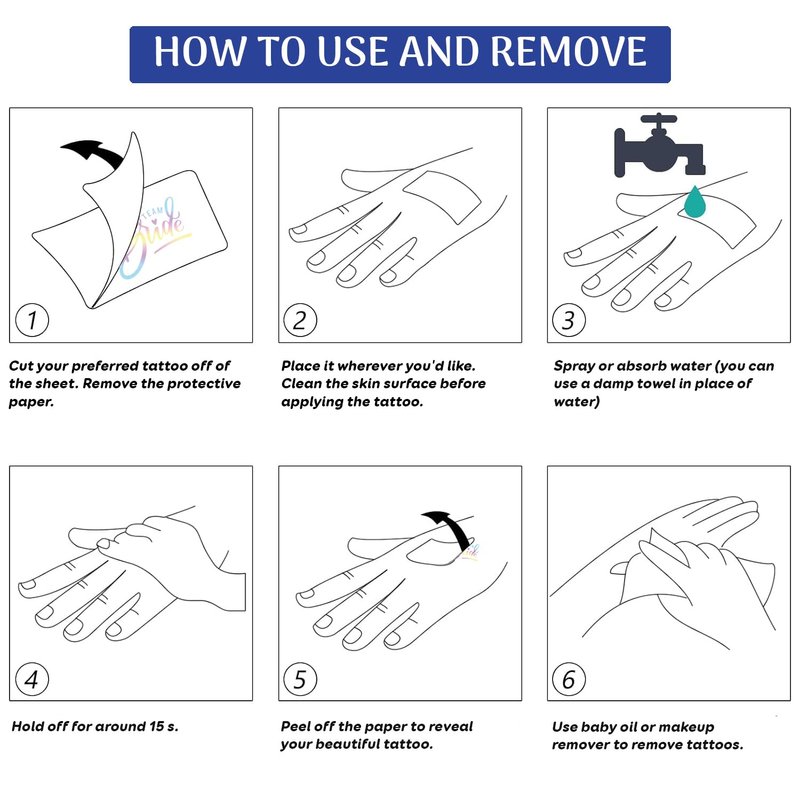 HOW TO USE AND REMOVE

TEAM
Bride

1

Cut your preferred tattoo off of the sheet. Remove the protective paper.

2

Place it wherever you'd like. Clean the skin surface before applying the tattoo.

3

Spray or absorb water (you can use a damp towel in place of water)

4

Hold off for around 15 s.

5

Peel off the paper to reveal your beautiful tattoo.

6

Use baby oil or makeup remover to remove tattoos.