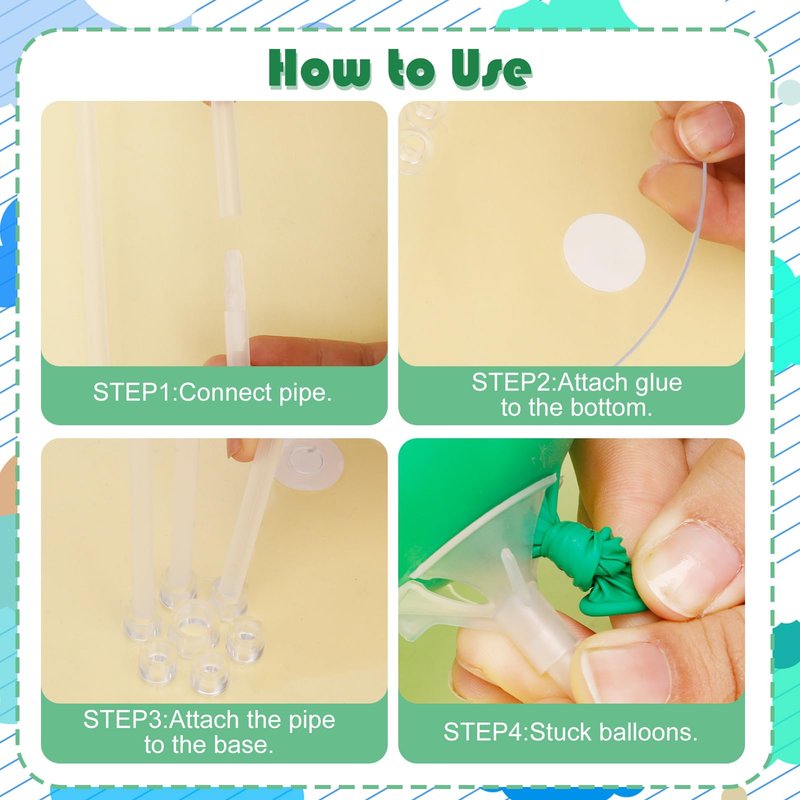 How to Use

STEP1:Connect pipe.

STEP2:Attach glue to the bottom.

STEP3:Attach the pipe to the base.

STEP4:Stuck balloons.