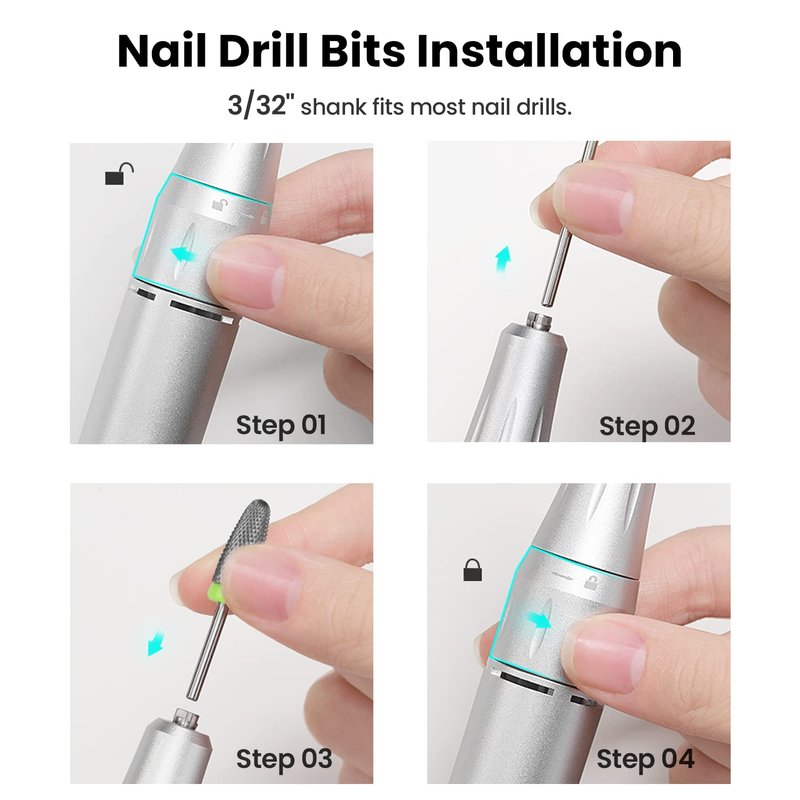 Nail Drill Bits Installation

3/32" shank fits most nail drills.

Step 01

Step 02

Step 03

Step 04