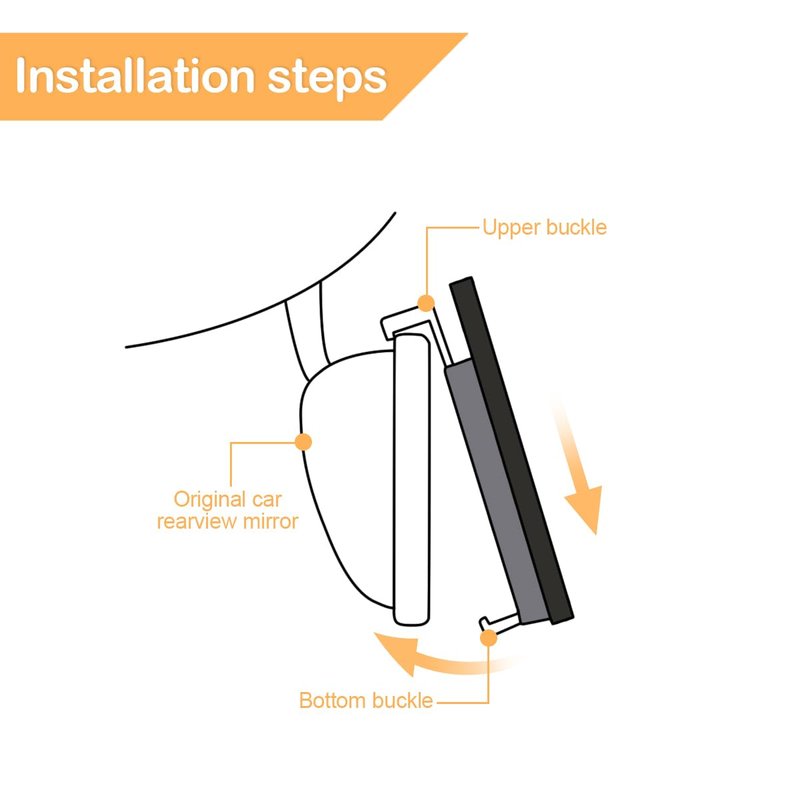 Installation steps

Upper buckle

Original car rearview mirror

Bottom buckle