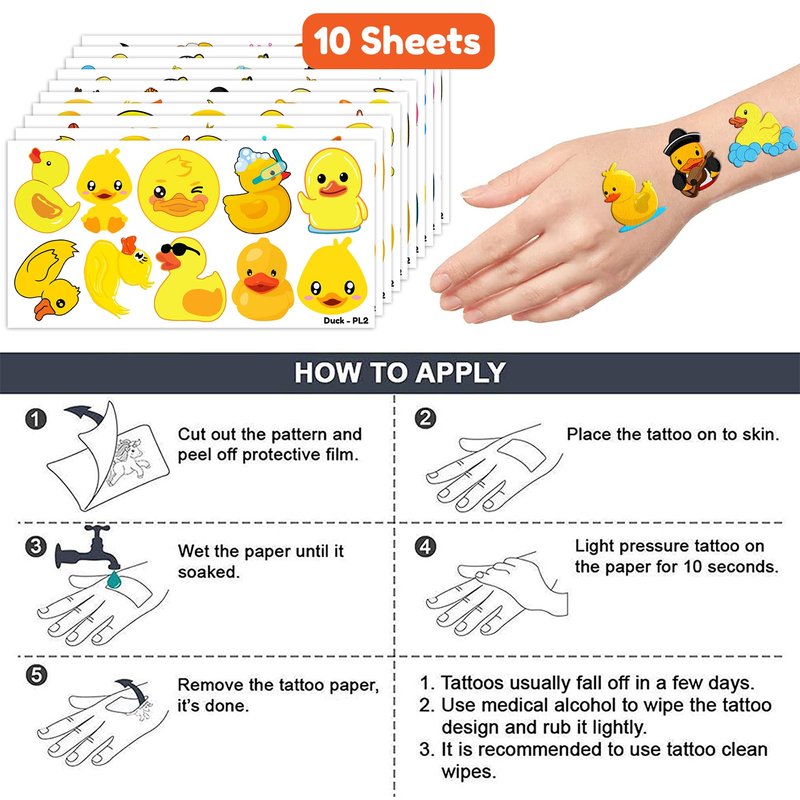 10 Sheets

Duck - PL2

HOW TO APPLY

1 Cut out the pattern and peel off protective film.

2 Place the tattoo on to skin.

3 Wet the paper until it soaked.

4 Light pressure tattoo on the paper for 10 seconds.

5 Remove the tattoo paper, it's done.

1. Tattoos usually fall off in a few days.
2. Use medical alcohol to wipe the tattoo design and rub it lightly.
3. It is recommended to use tattoo clean wipes.