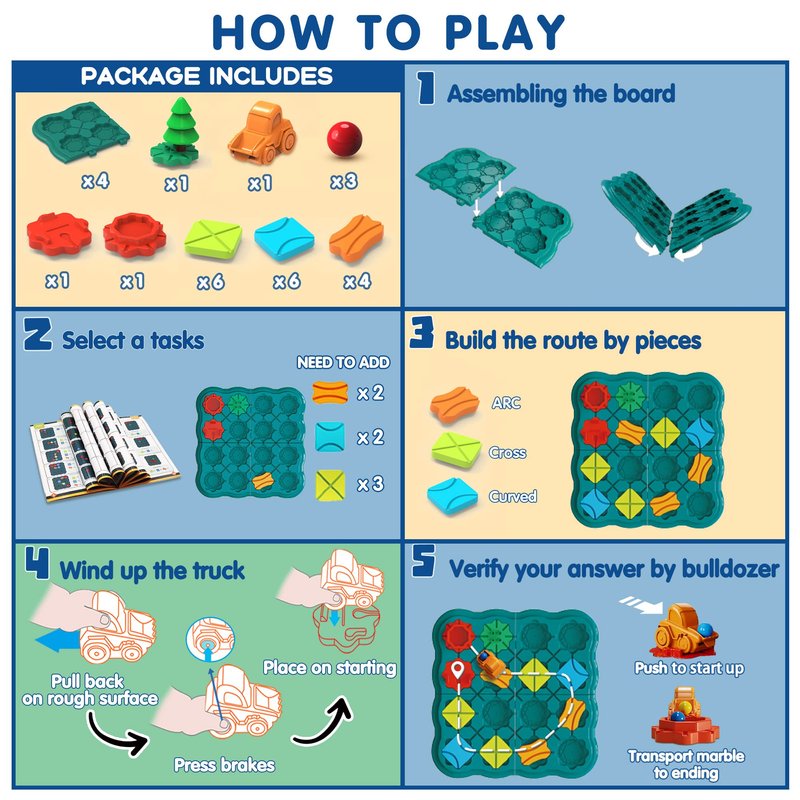 HOW TO PLAY

PACKAGE INCLUDES

x4 x1 x1 x3

x1 x1 x6 x6 x4

1 Assembling the board

2 Select a tasks

NEED TO ADD

x 2

x 2

x 3

3 Build the route by pieces

ARC

Cross

Curved

4 Wind up the truck

Pull back on rough surface

Press brakes

Place on starting

5 Verify your answer by bulldozer

Push to start up

Transport marble to ending