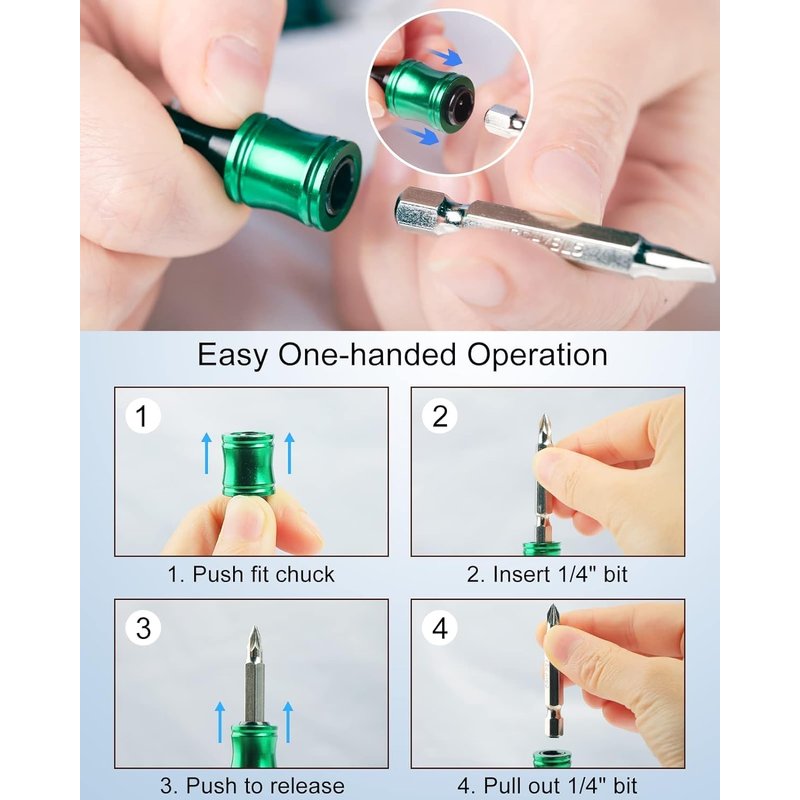 Easy One-handed Operation

1

1. Push fit chuck

2

2. Insert 1/4" bit

3

3. Push to release

4

4. Pull out 1/4" bit