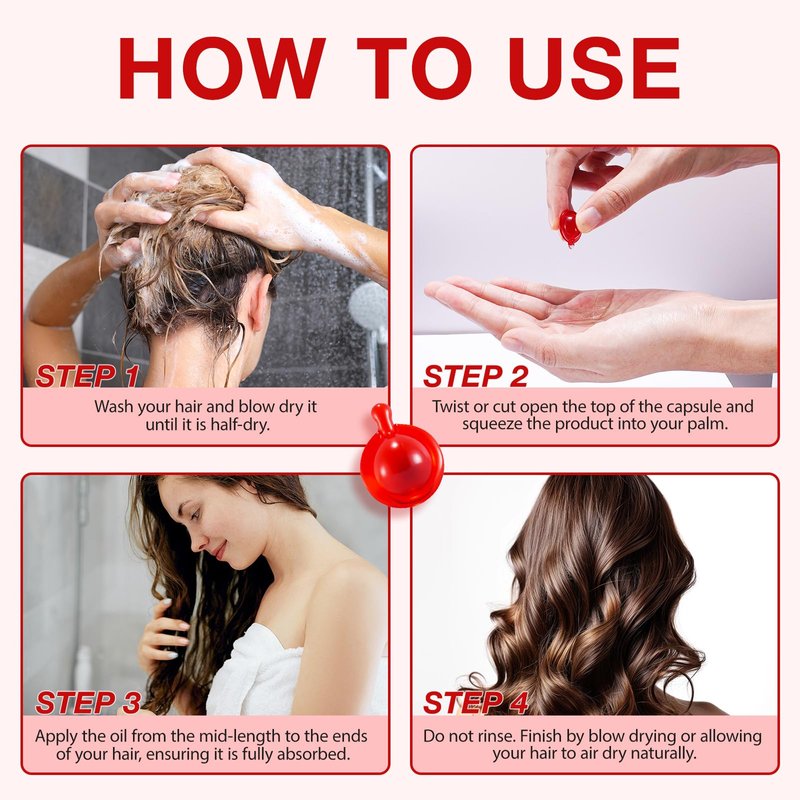 HOW TO USE

STEP 1
Wash your hair and blow dry it until it is half-dry.

STEP 2
Twist or cut open the top of the capsule and squeeze the product into your palm.

STEP 3
Apply the oil from the mid-length to the ends of your hair, ensuring it is fully absorbed.

STEP 4
Do not rinse. Finish by blow drying or allowing your hair to air dry naturally.