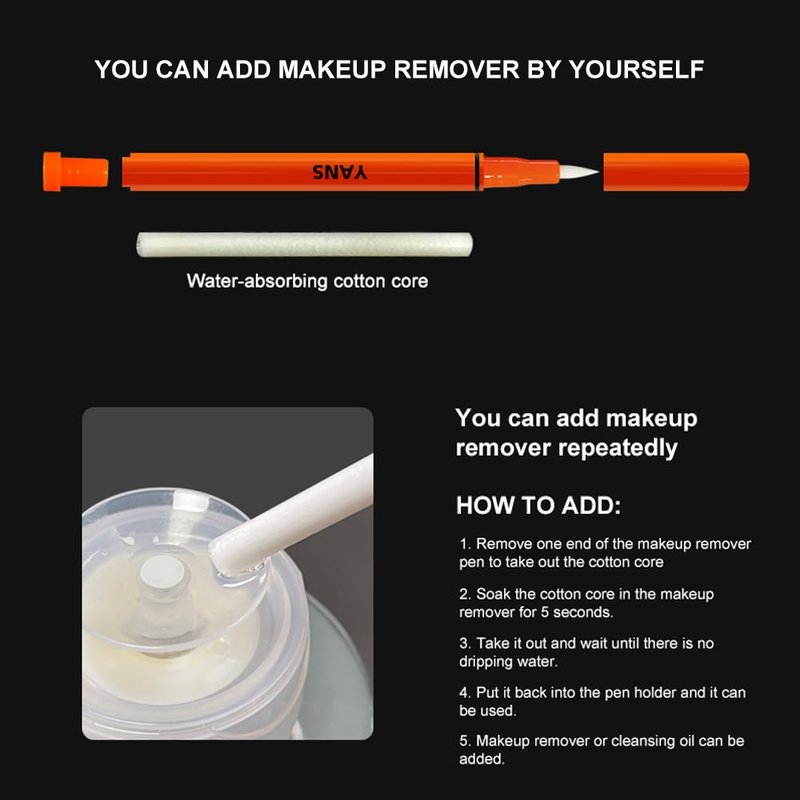 YOU CAN ADD MAKEUP REMOVER BY YOURSELF

YANS

Water-absorbing cotton core

You can add makeup remover repeatedly

HOW TO ADD:

1. Remove one end of the makeup remover pen to take out the cotton core

2. Soak the cotton core in the makeup remover for 5 seconds.

3. Take it out and wait until there is no dripping water.

4. Put it back into the pen holder and it can be used.

5. Makeup remover or cleansing oil can be added.