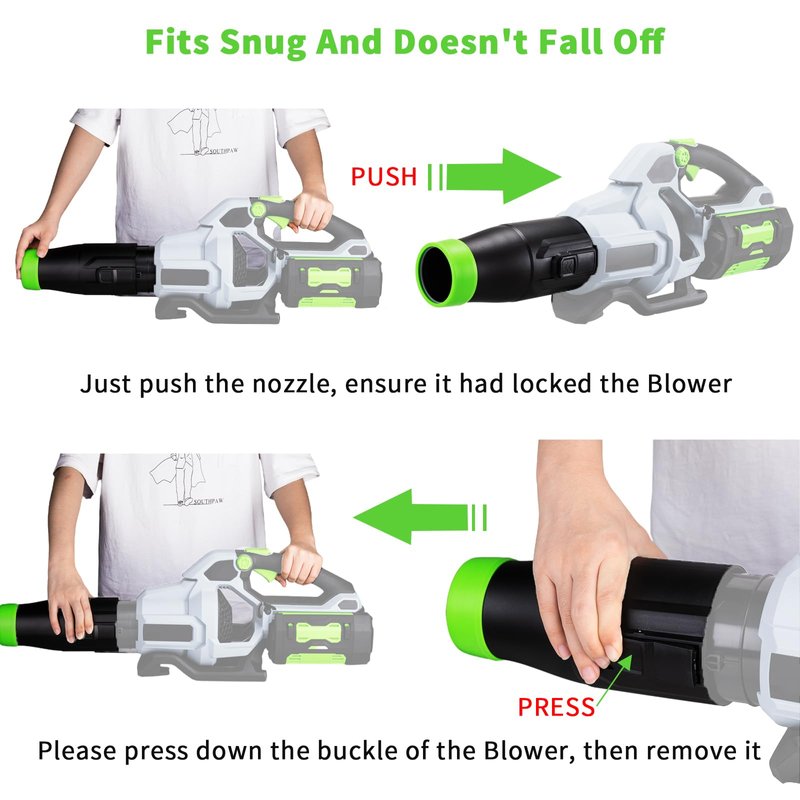 Fits Snug And Doesn't Fall Off

SOUTHPAW

PUSH

Just push the nozzle, ensure it had locked the Blower

SOUTHPAW

PRESS

Please press down the buckle of the Blower, then remove it