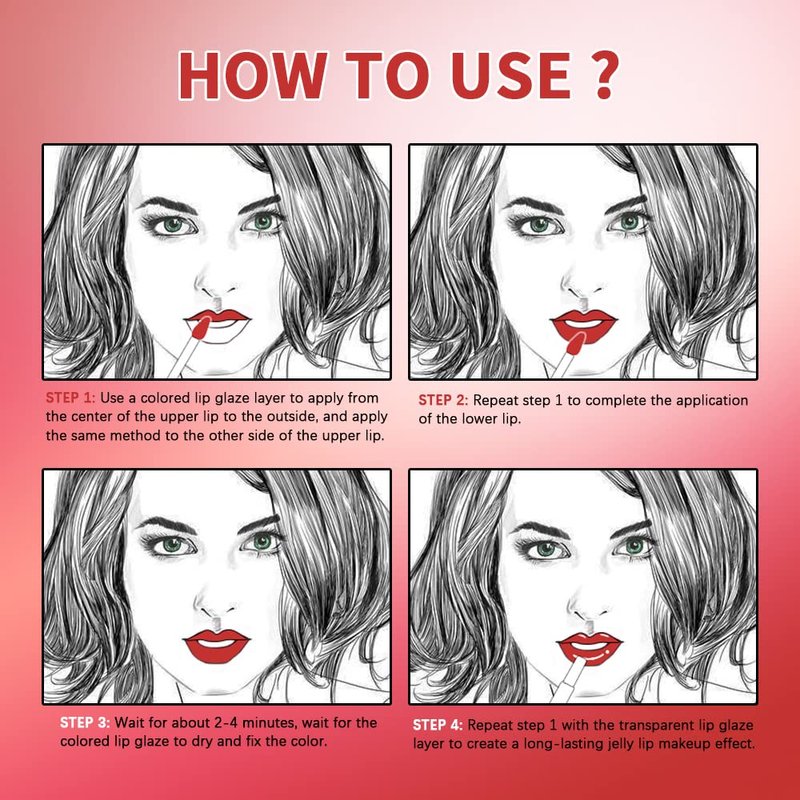 HOW TO USE ?

STEP 1: Use a colored lip glaze layer to apply from the center of the upper lip to the outside, and apply the same method to the other side of the upper lip.

STEP 2: Repeat step 1 to complete the application of the lower lip.

STEP 3: Wait for about 2-4 minutes, wait for the colored lip glaze to dry and fix the color.

STEP 4: Repeat step 1 with the transparent lip glaze layer to create a long-lasting jelly lip makeup effect.