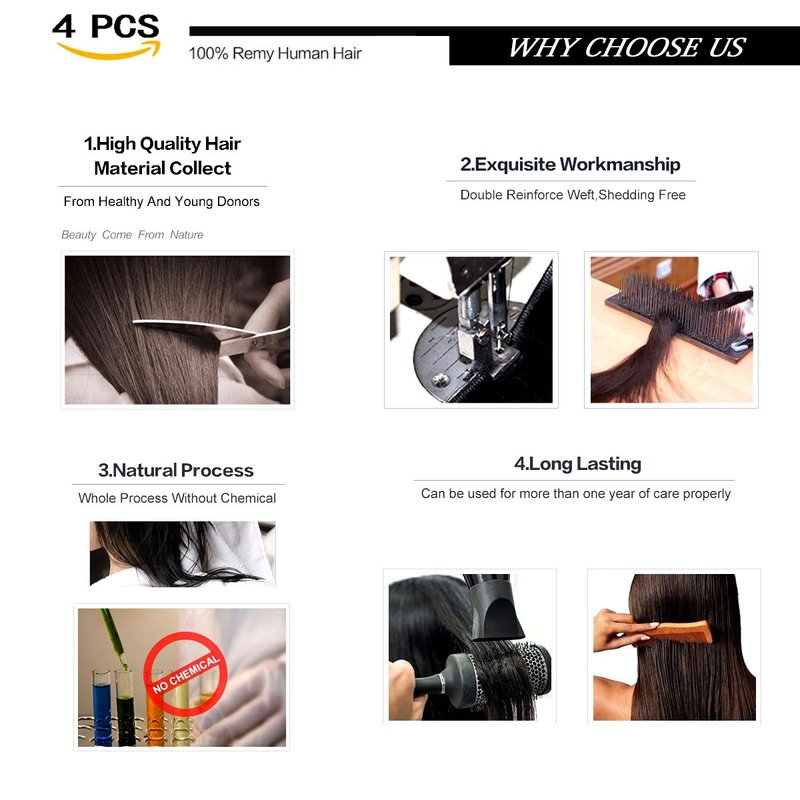 4 PCS

100% Remy Human Hair

WHY CHOOSE US

1.High Quality Hair Material Collect

From Healthy And Young Donors

Beauty Come From Nature

2.Exquisite Workmanship

Double Reinforce Weft,Shedding Free

3.Natural Process

Whole Process Without Chemical

NO CHEMICAL

4.Long Lasting

Can be used for more than one year of care properly