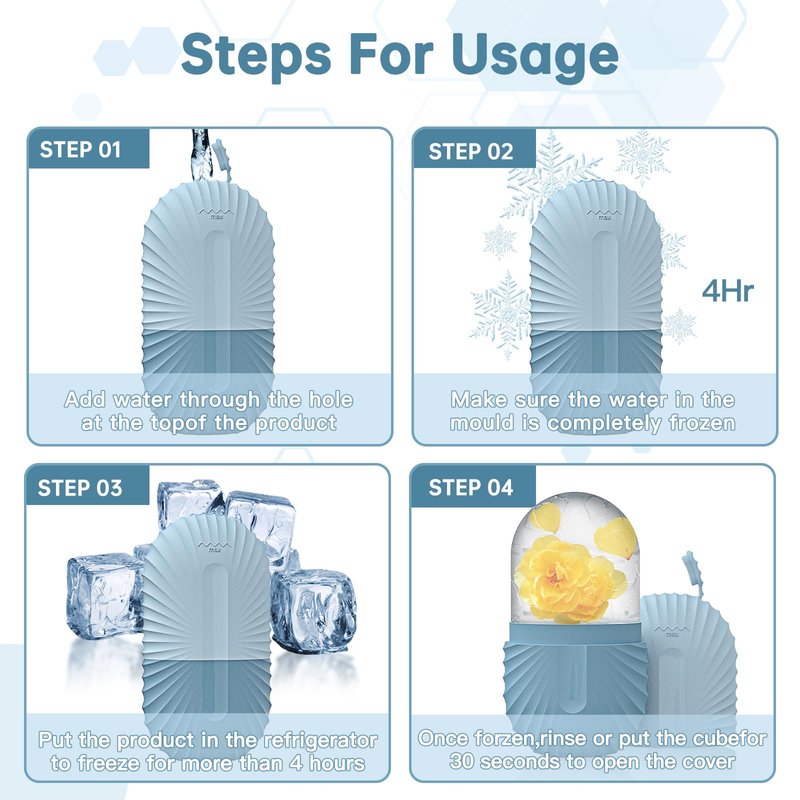 Steps For Usage

STEP 01

max

Add water through the hole at the topof the product

STEP 02

max

4Hr

Make sure the water in the mould is completely frozen

STEP 03

max

Put the product in the refrigerator to freeze for more than 4 hours

STEP 04

max

Once forzen,rinse or put the cubefor 30 seconds to open the cover