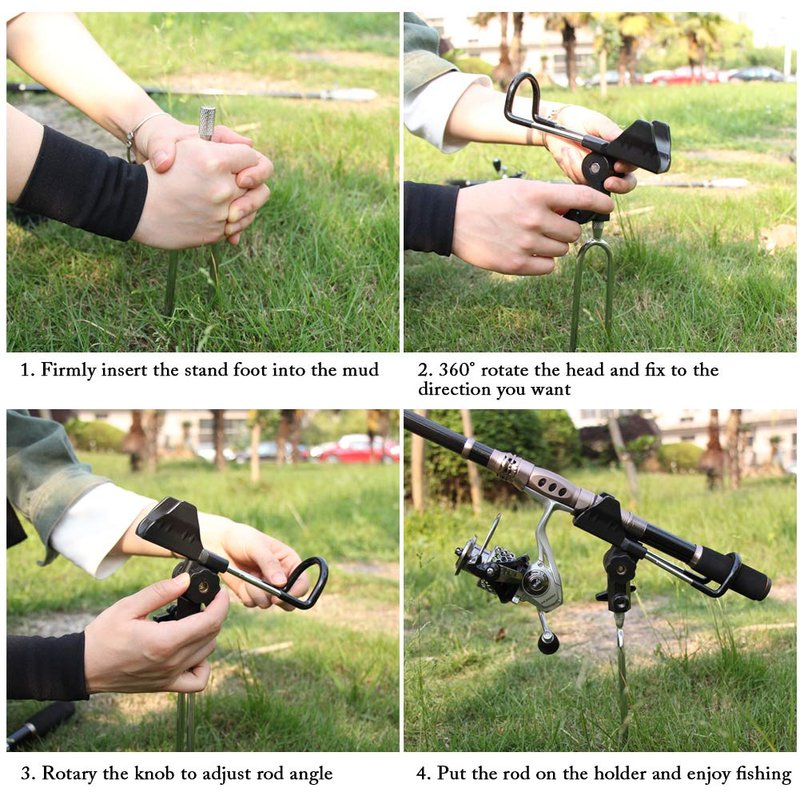 1. Firmly insert the stand foot into the mud

2. 360° rotate the head and fix to the direction you want

3. Rotary the knob to adjust rod angle

4. Put the rod on the holder and enjoy fishing