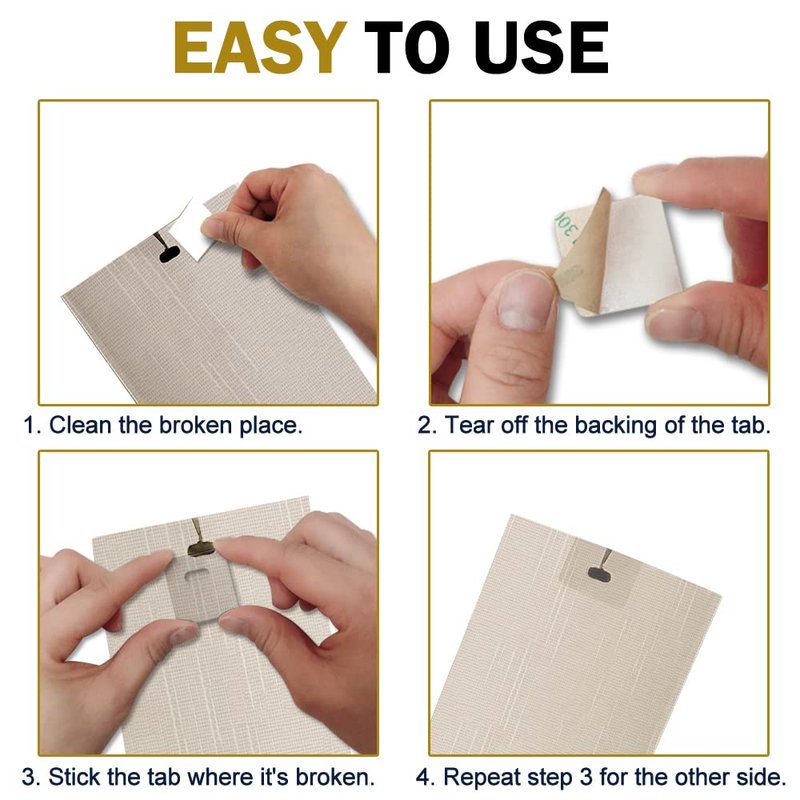 EASY TO USE

1. Clean the broken place.

2. Tear off the backing of the tab.

3. Stick the tab where it's broken.

4. Repeat step 3 for the other side.