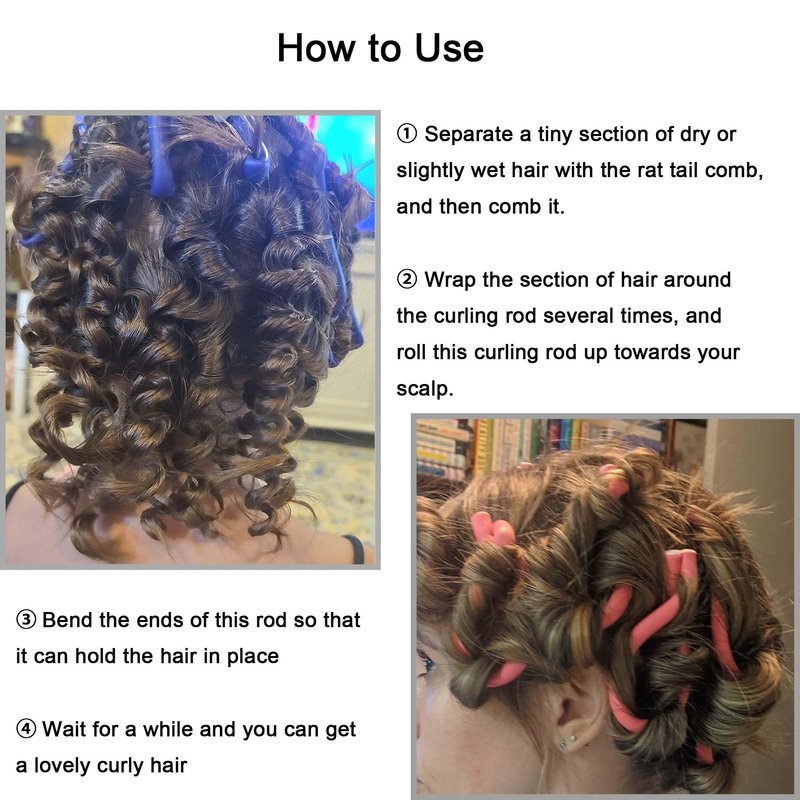 How to Use

① Separate a tiny section of dry or slightly wet hair with the rat tail comb, and then comb it.

② Wrap the section of hair around the curling rod several times, and roll this curling rod up towards your scalp.

③ Bend the ends of this rod so that it can hold the hair in place

④ Wait for a while and you can get a lovely curly hair