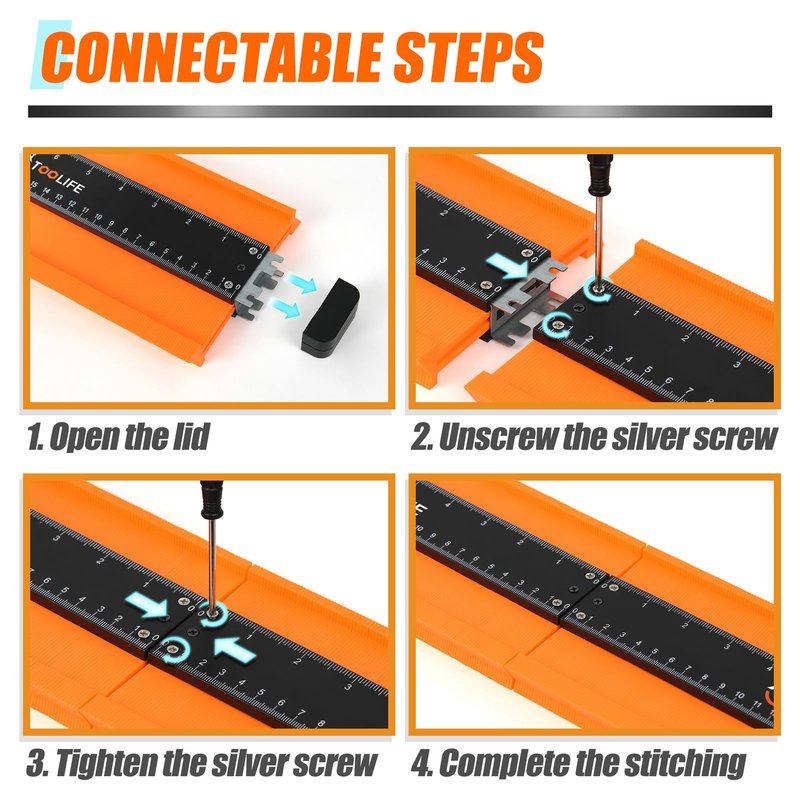 CONNECTABLE STEPS

TOOLIFE

1. Open the lid

2. Unscrew the silver screw

3. Tighten the silver screw

4. Complete the stitching