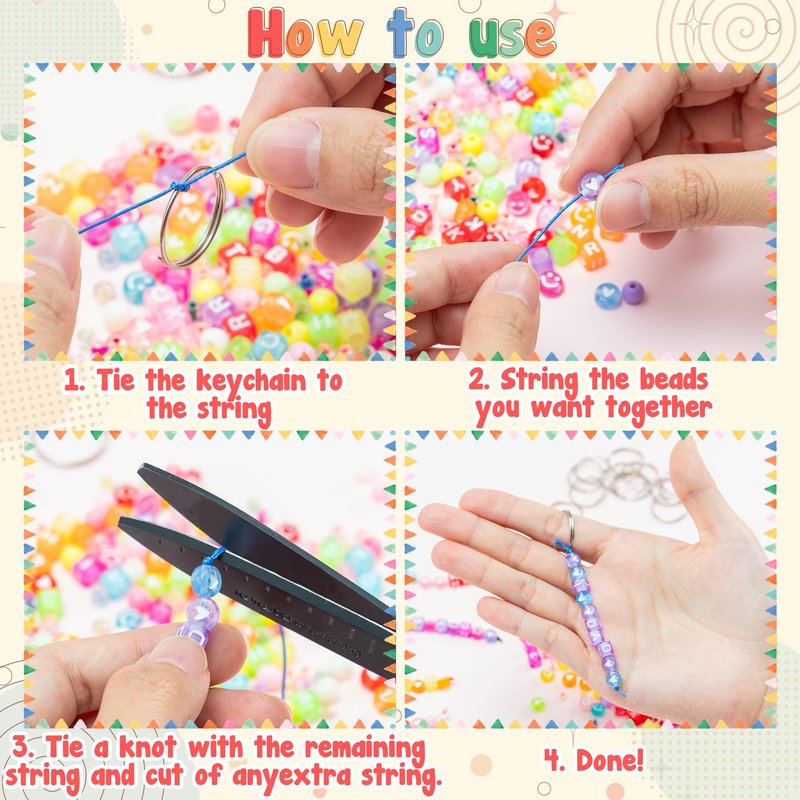 How to use

1. Tie the keychain to the string

2. String the beads you want together

3. Tie a knot with the remaining string and cut of anyextra string.

4. Done!