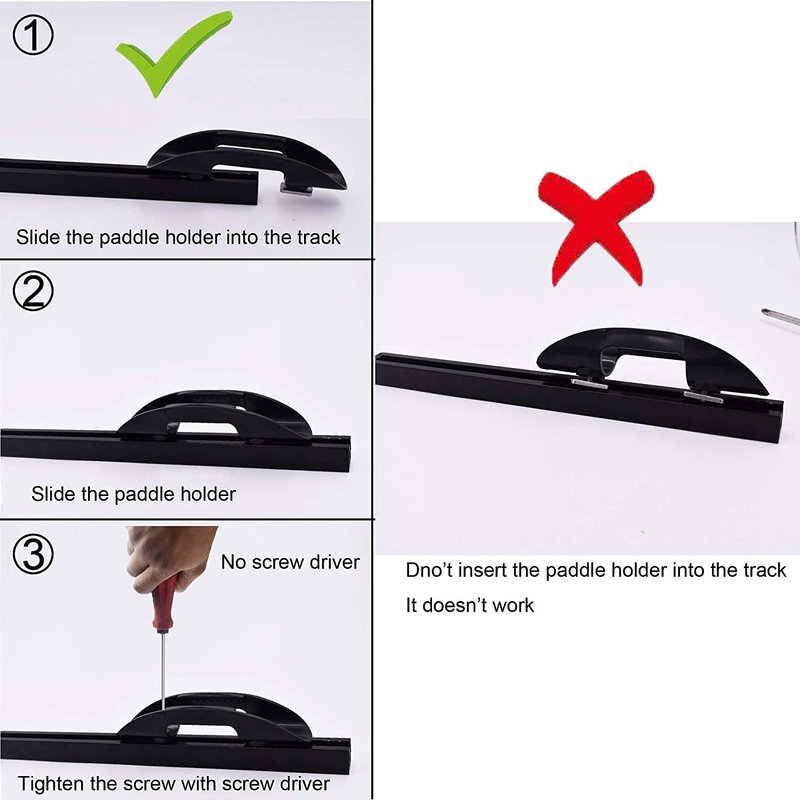 ①

Slide the paddle holder into the track

②

Slide the paddle holder

③

No screw driver

Tighten the screw with screw driver

Dno't insert the paddle holder into the track

It doesn't work