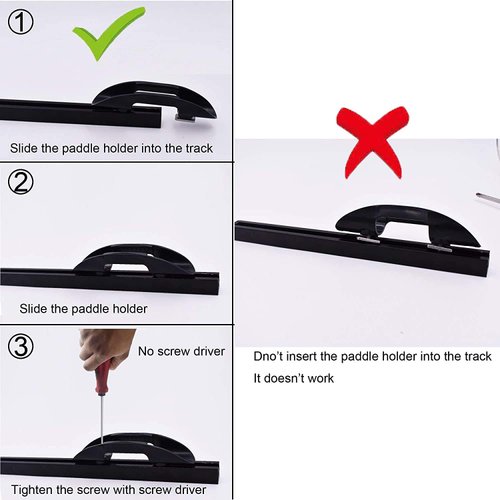 ①

Slide the paddle holder into the track

②

Slide the paddle holder

③

No screw driver

Tighten the screw with screw driver

Dno't insert the paddle holder into the track

It doesn't work