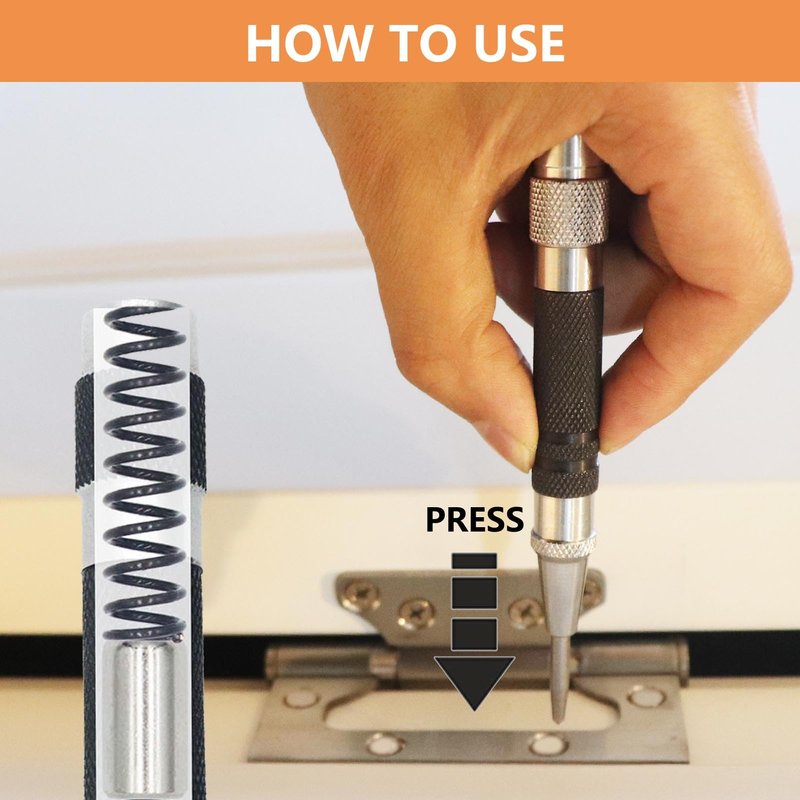 HOW TO USE

PRESS