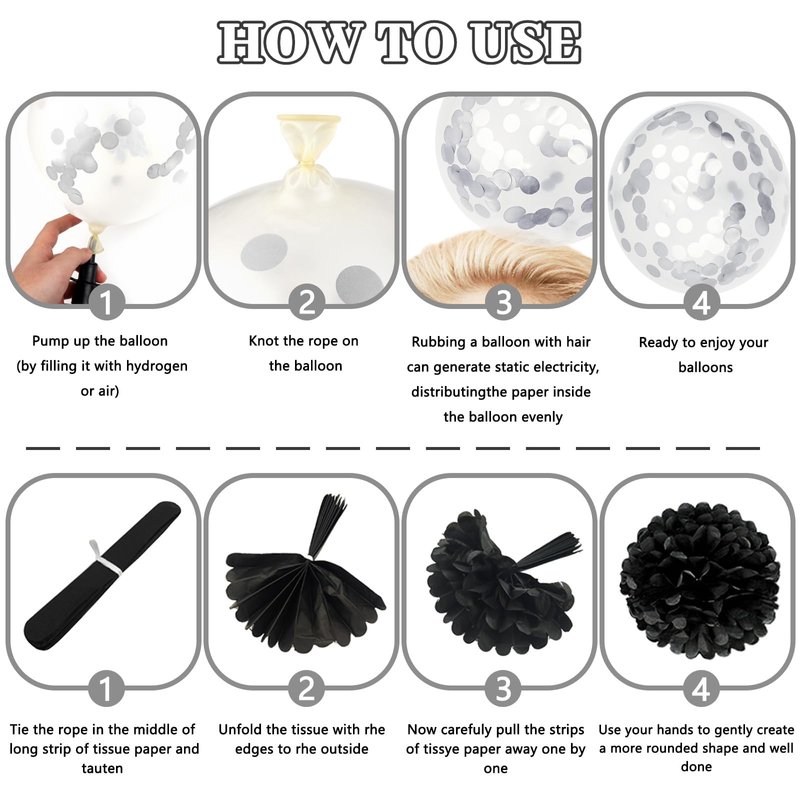 HOW TO USE

1

Pump up the balloon (by filling it with hydrogen or air)

2

Knot the rope on the balloon

3

Rubbing a balloon with hair can generate static electricity, distributingthe paper inside the balloon evenly

4

Ready to enjoy your balloons

1

Tie the rope in the middle of long strip of tissue paper and tauten

2

Unfold the tissue with rhe edges to rhe outside

3

Now carefully pull the strips of tissye paper away one by one

4

Use your hands to gently create a more rounded shape and well done