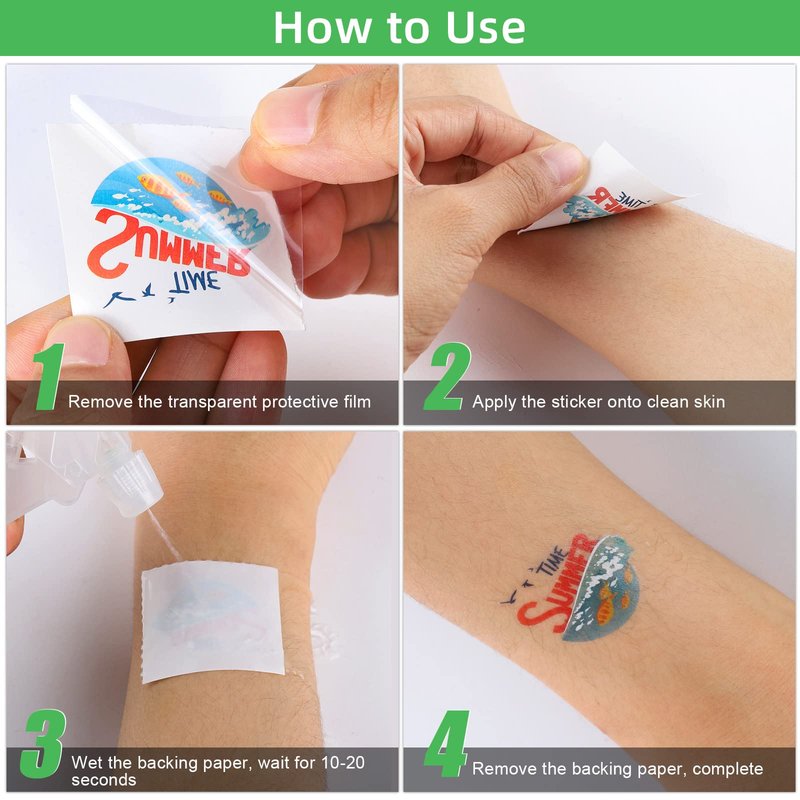 How to Use

SUMMER TIME

1 Remove the transparent protective film

SUMMER TIME

2 Apply the sticker onto clean skin

3 Wet the backing paper, wait for 10-20 seconds

TIME SUMMER

4 Remove the backing paper, complete