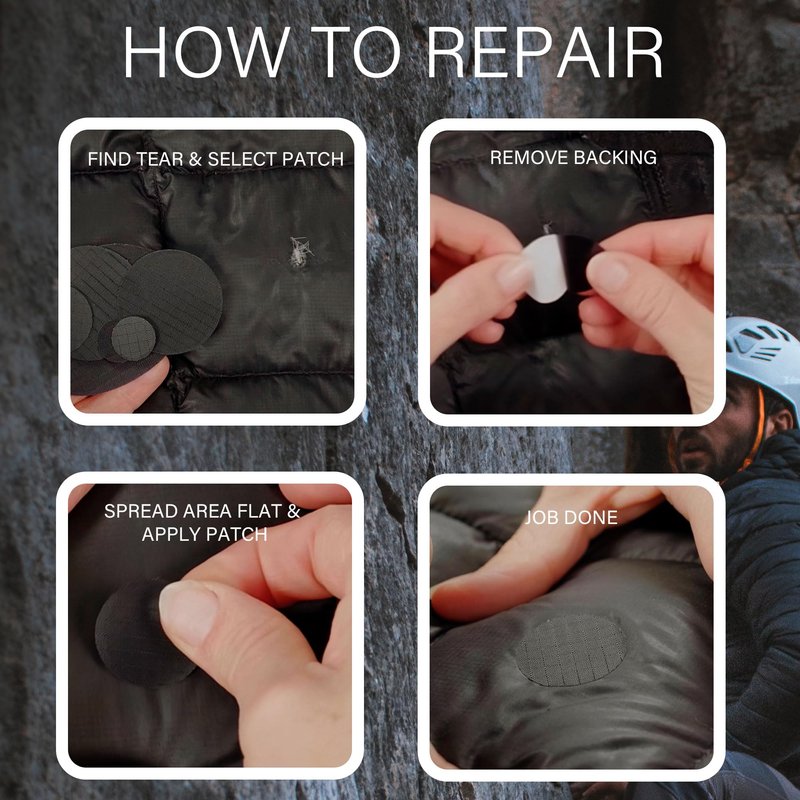 HOW TO REPAIR

FIND TEAR & SELECT PATCH

REMOVE BACKING

SPREAD AREA FLAT & APPLY PATCH

JOB DONE