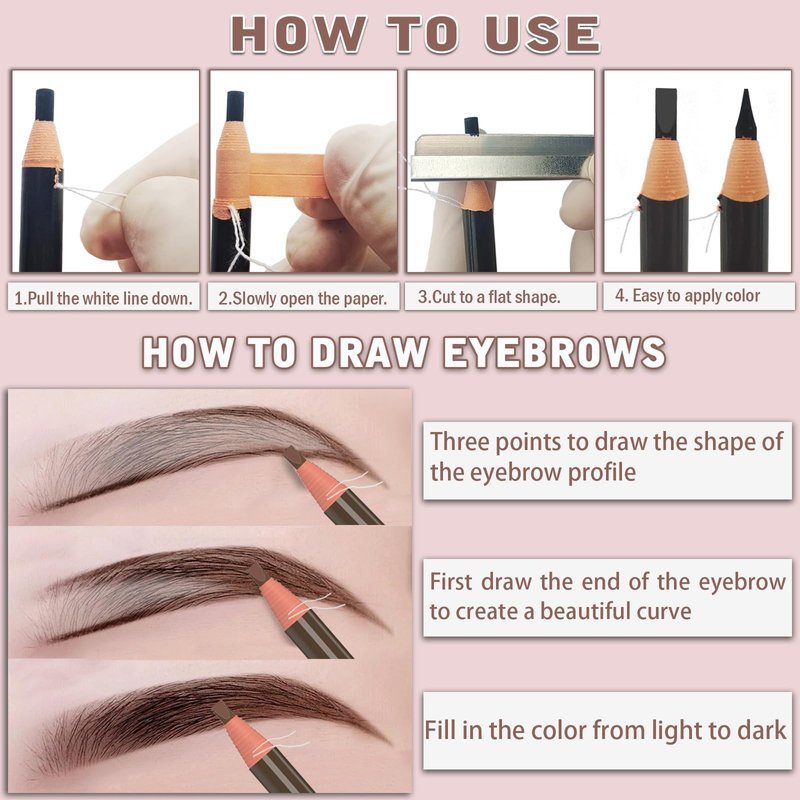 HOW TO USE

1.Pull the white line down.

2.Slowly open the paper.

3.Cut to a flat shape.

4. Easy to apply color

HOW TO DRAW EYEBROWS

Three points to draw the shape of the eyebrow profile

First draw the end of the eyebrow to create a beautiful curve

Fill in the color from light to dark