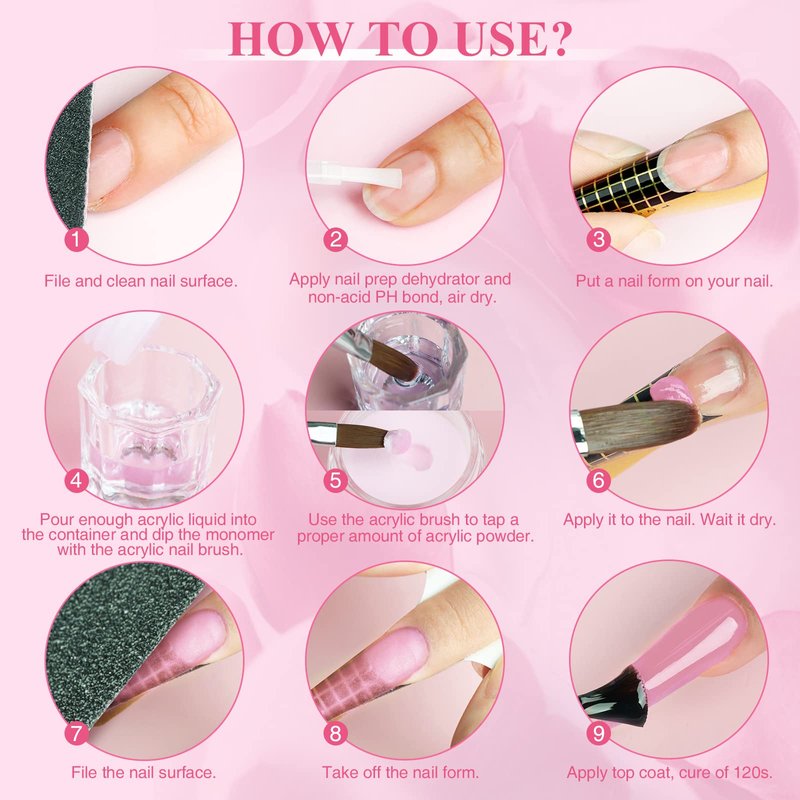 HOW TO USE?

1
File and clean nail surface.

2
Apply nail prep dehydrator and non-acid PH bond, air dry.

3
Put a nail form on your nail.

4
Pour enough acrylic liquid into the container and dip the monomer with the acrylic nail brush.

5
Use the acrylic brush to tap a proper amount of acrylic powder.

6
Apply it to the nail. Wait it dry.

7
File the nail surface.

8
Take off the nail form.

9
Apply top coat, cure of 120s.