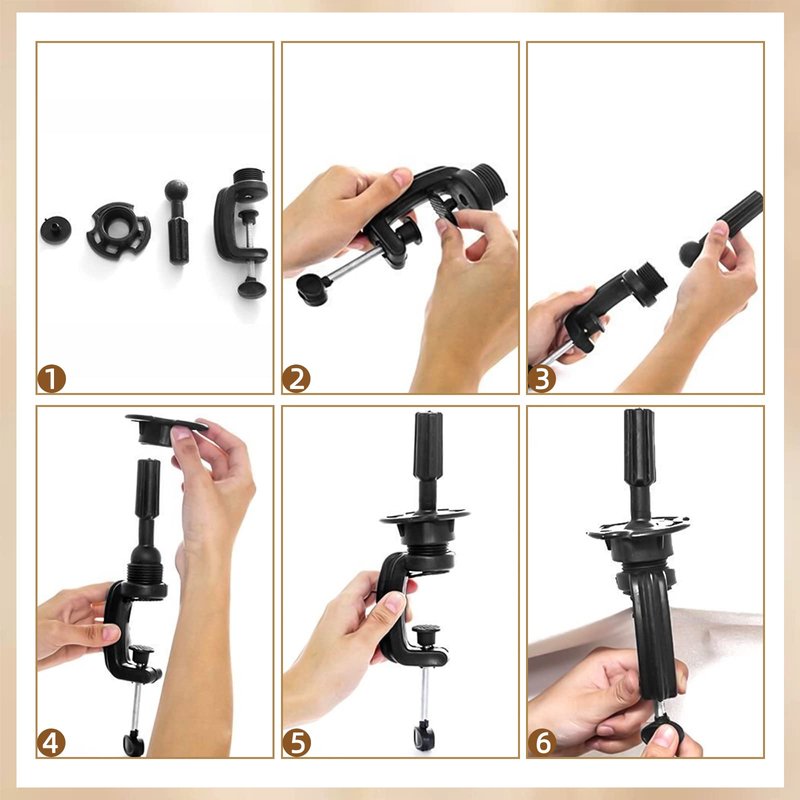 1

2

3

4

5

6