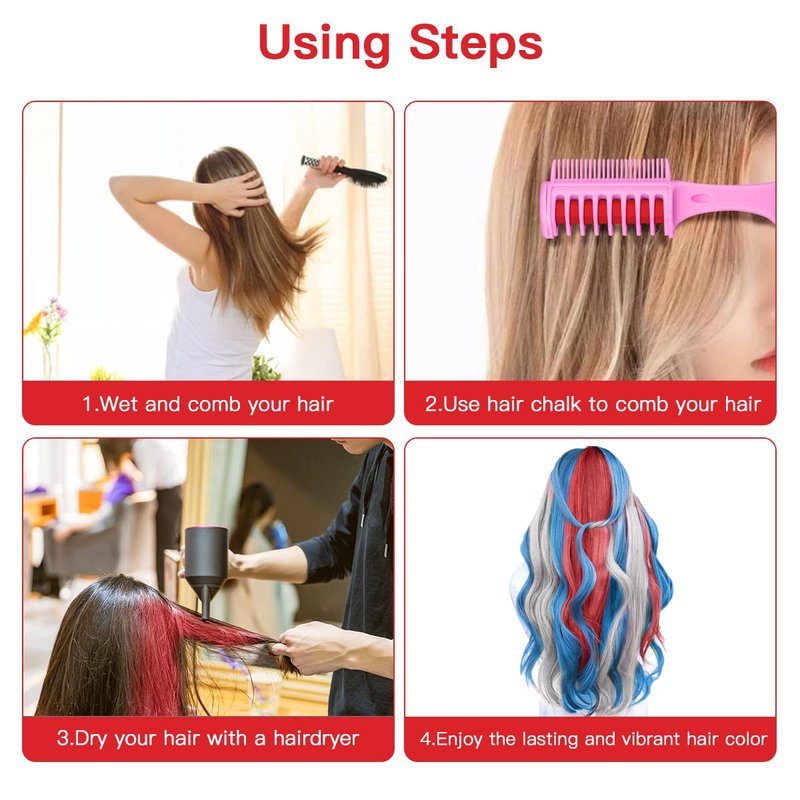 Using Steps

1.Wet and comb your hair

2.Use hair chalk to comb your hair

3.Dry your hair with a hairdryer

4.Enjoy the lasting and vibrant hair color