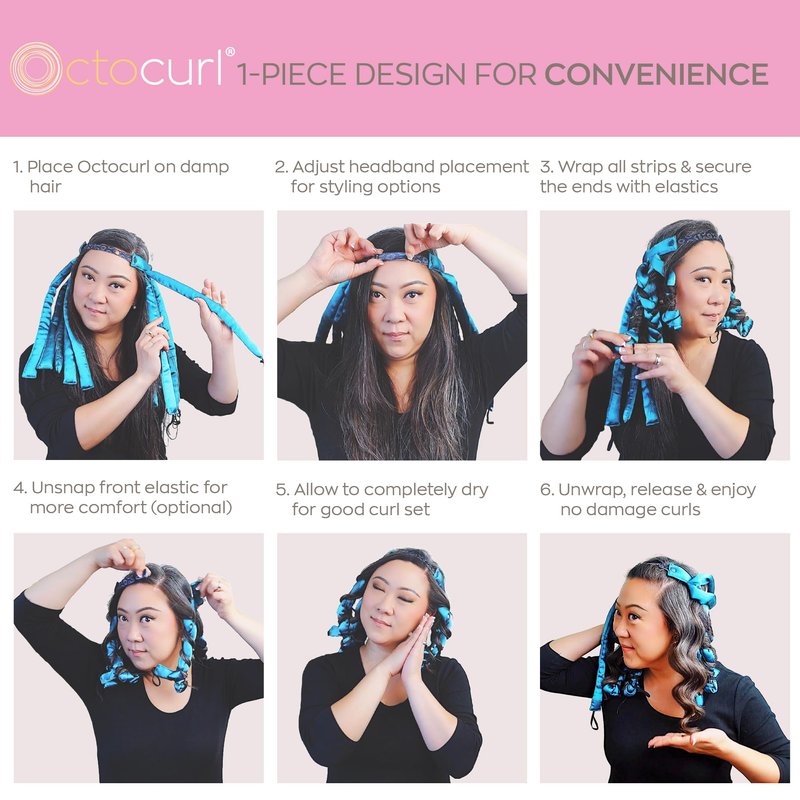 Octocurl® 1-PIECE DESIGN FOR CONVENIENCE

1. Place Octocurl on damp hair

2. Adjust headband placement for styling options

3. Wrap all strips & secure the ends with elastics

4. Unsnap front elastic for more comfort (optional)

5. Allow to completely dry for good curl set

6. Unwrap, release & enjoy no damage curls