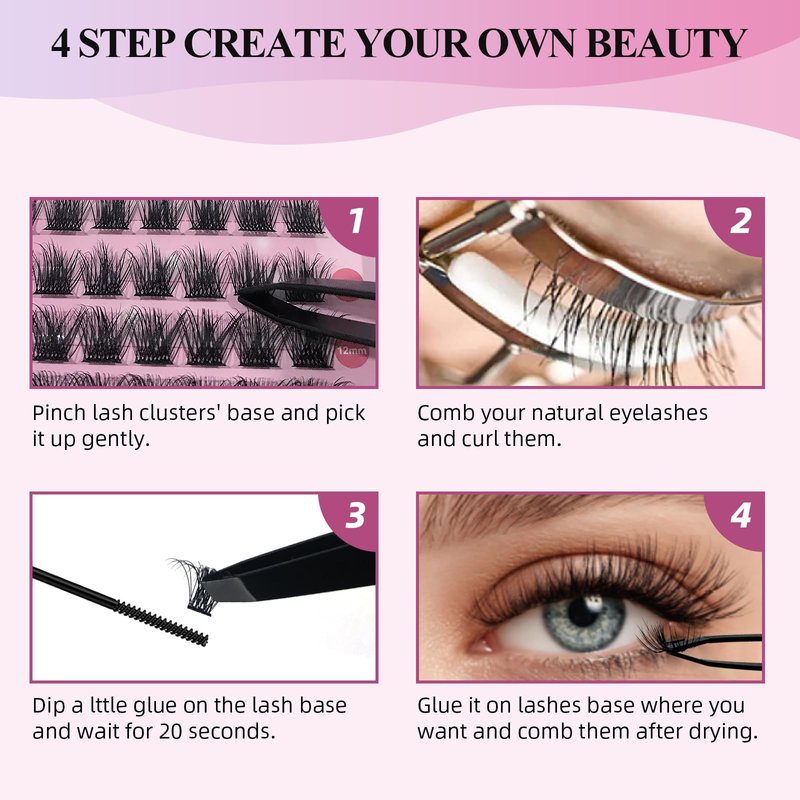 4 STEP CREATE YOUR OWN BEAUTY

1

12mm

Pinch lash clusters' base and pick it up gently.

2

Comb your natural eyelashes and curl them.

3

Dip a lttle glue on the lash base and wait for 20 seconds.

4

Glue it on lashes base where you want and comb them after drying.