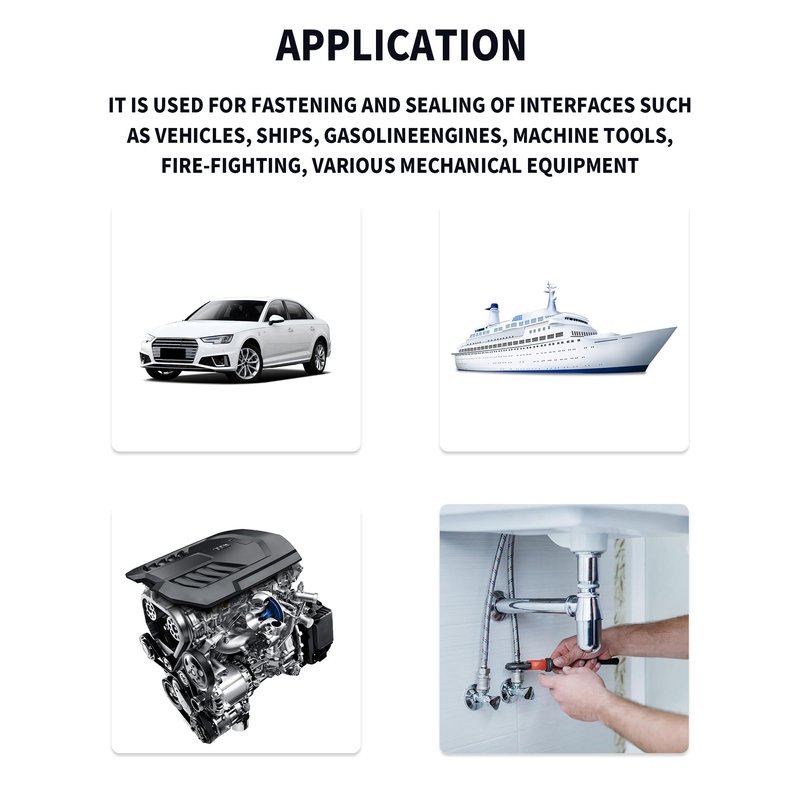 APPLICATION

IT IS USED FOR FASTENING AND SEALING OF INTERFACES SUCH AS VEHICLES, SHIPS, GASOLINEENGINES, MACHINE TOOLS, FIRE-FIGHTING, VARIOUS MECHANICAL EQUIPMENT