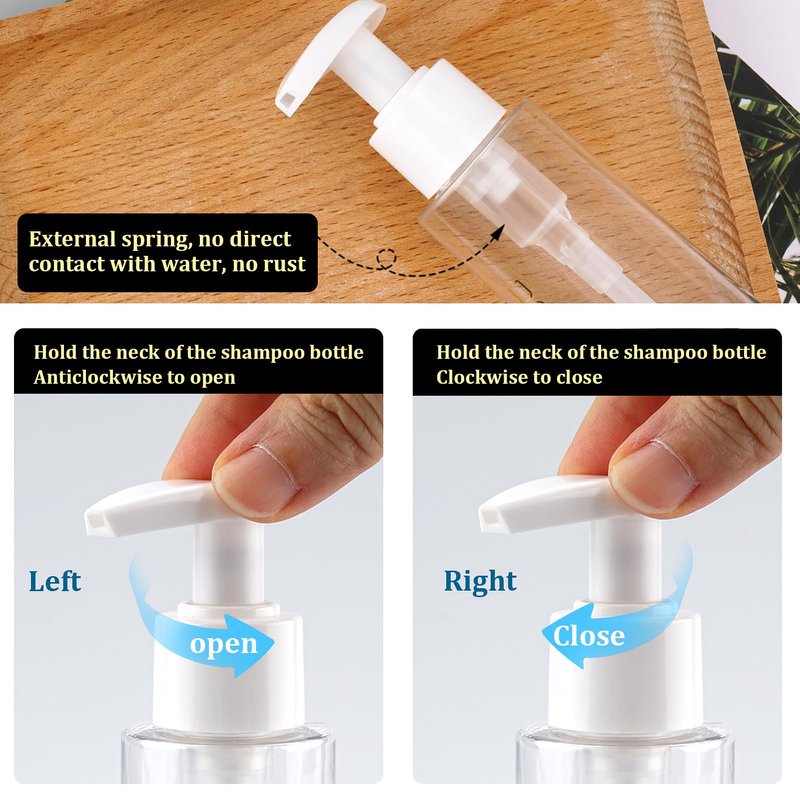 External spring, no direct contact with water, no rust

Hold the neck of the shampoo bottle
Anticlockwise to open

Left

open

Hold the neck of the shampoo bottle
Clockwise to close

Right

Close