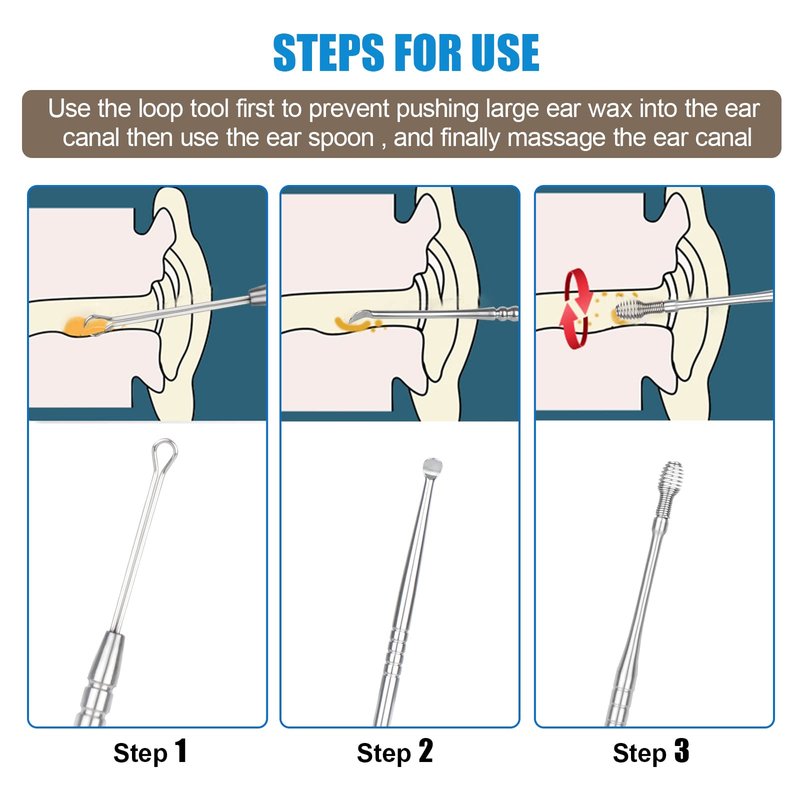 STEPS FOR USE

Use the loop tool first to prevent pushing large ear wax into the ear canal then use the ear spoon , and finally massage the ear canal

Step 1

Step 2

Step 3