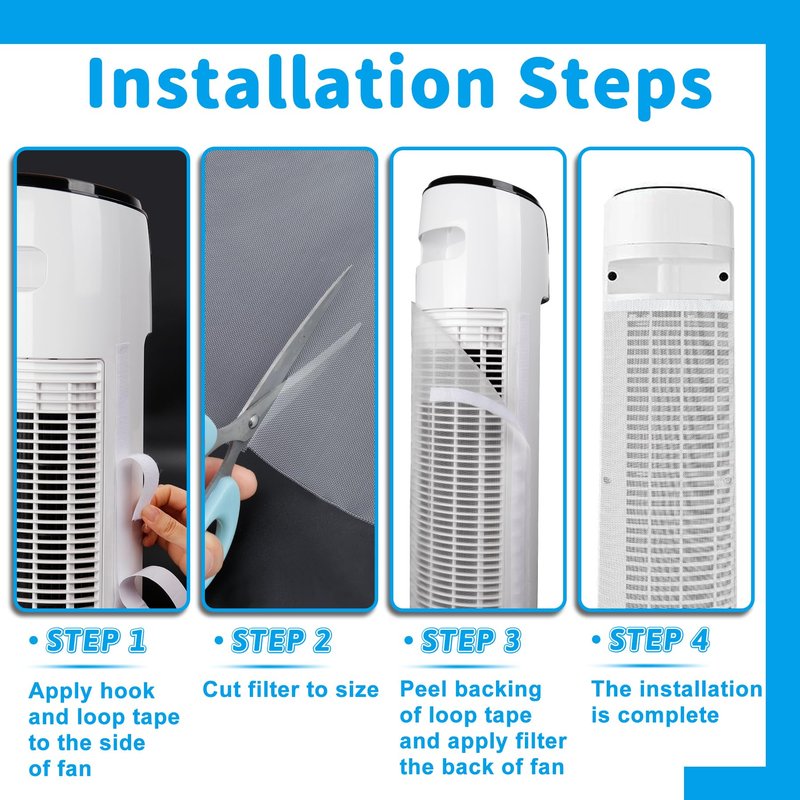 Installation Steps

• STEP 1

Apply hook and loop tape to the side of fan

• STEP 2

Cut filter to size

• STEP 3

Peel backing of loop tape and apply filter the back of fan

• STEP 4

The installation is complete