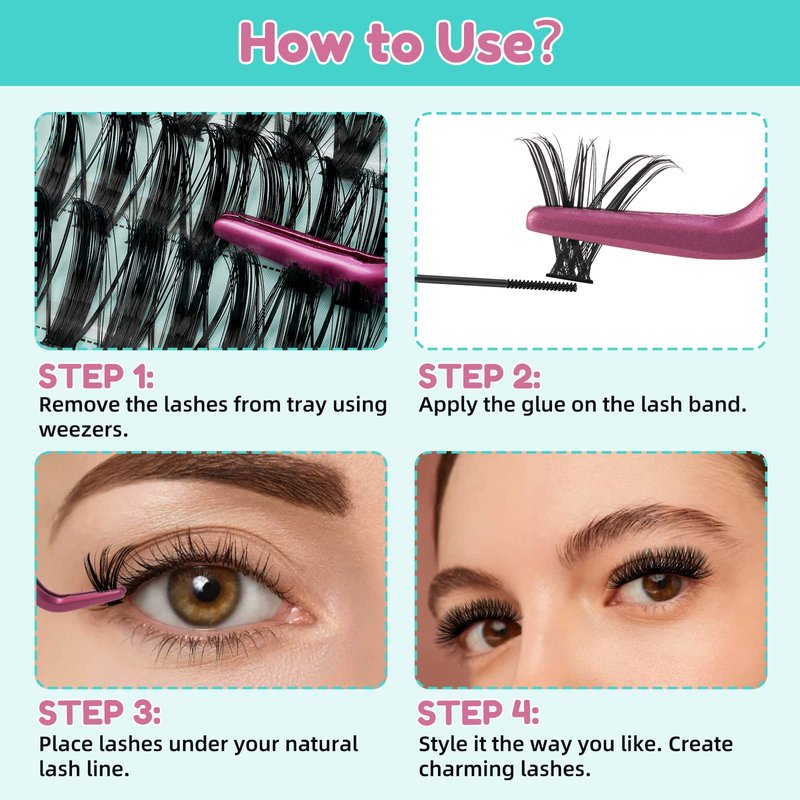 How to Use?

STEP 1:
Remove the lashes from tray using weezers.

STEP 2:
Apply the glue on the lash band.

STEP 3:
Place lashes under your natural lash line.

STEP 4:
Style it the way you like. Create charming lashes.